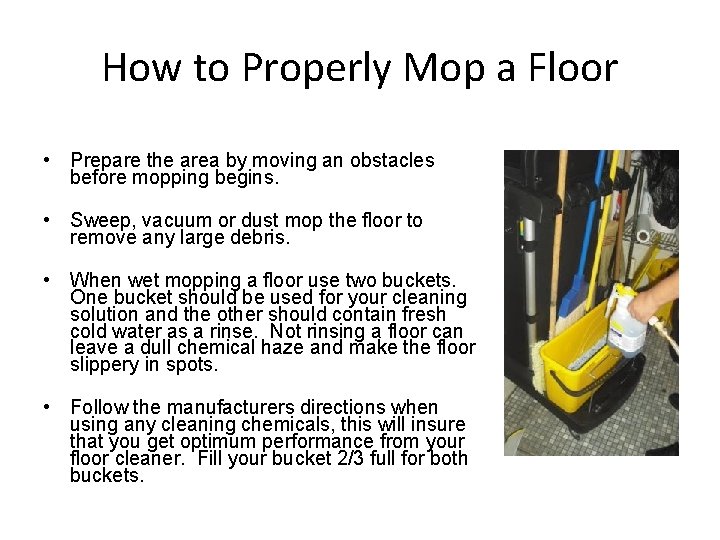 How to Properly Mop a Floor

• Prepare the area by moving an obstacles before mopping begins.

• Sweep, vacuum or dust mop the floor to remove any large debris.

• When wet mopping a floor use two buckets. One bucket should be used for your cleaning solution and the other should contain fresh cold water as a rinse. Not rinsing a floor can leave a dull chemical haze and make the floor slippery in spots.

• Follow the manufacturers directions when using any cleaning chemicals, this will insure that you get optimum performance from your floor cleaner. Fill your bucket 2/3 full for both buckets.