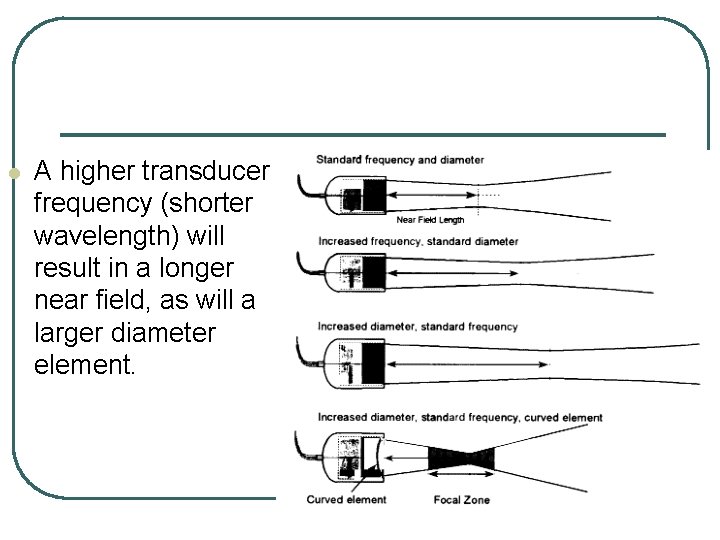 A higher transducer frequency (shorter wavelength) will result in a longer near field, as will a larger diameter element.

Standard frequency and diameter

Near Field Length

Increased frequency, standard diameter

Increased diameter, standard frequency

Increased diameter, standard frequency, curved element

Curved element

Focal Zone