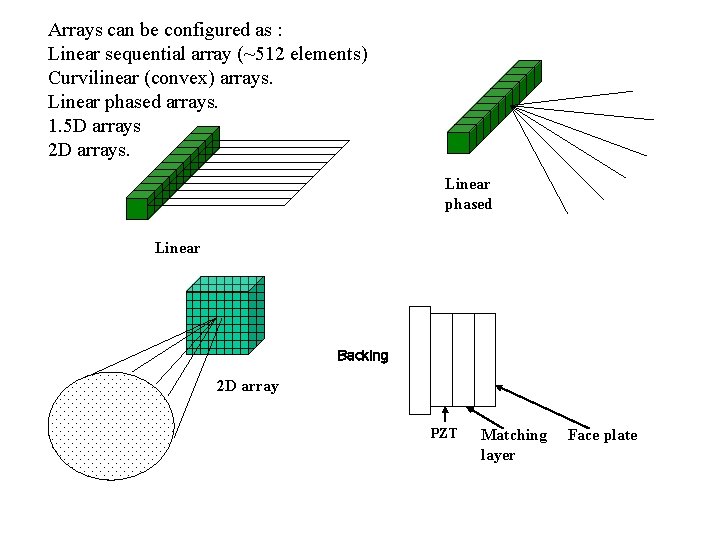 Arrays can be configured as :
Linear sequential array (~512 elements)
Curvilinear (convex) arrays.
Linear phased arrays.
1.5D arrays
2D arrays.

Linear
phased

Linear

2D array

Backing

PZT

Matching layer

Face plate