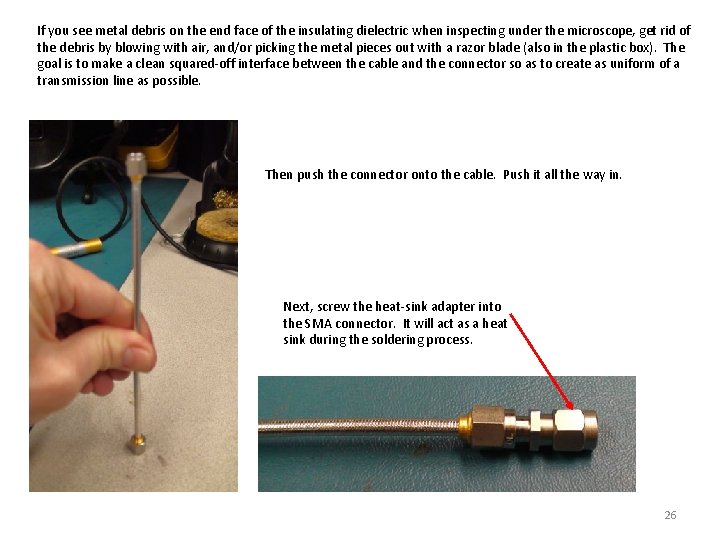 If you see metal debris on the end face of the insulating dielectric when inspecting under the microscope, get rid of the debris by blowing with air, and/or picking the metal pieces out with a razor blade (also in the plastic box). The goal is to make a clean squared-off interface between the cable and the connector so as to create as uniform of a transmission line as possible.

Then push the connector onto the cable. Push it all the way in.

Next, screw the heat-sink adapter into the SMA connector. It will act as a heat sink during the soldering process.

26