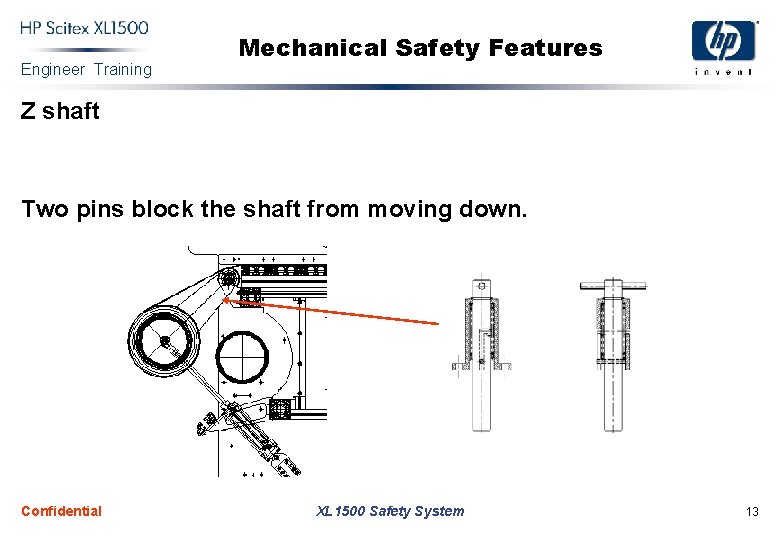 HP Scitex XL1500
Engineer Training

Mechanical Safety Features

hp
invent

Z shaft

Two pins block the shaft from moving down.

Confidential

XL1500 Safety System

13