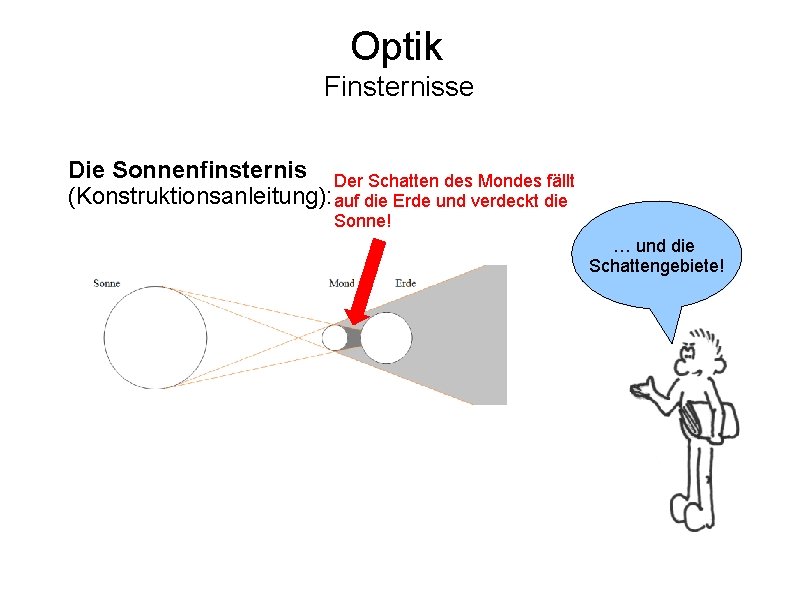 Optik
Finsternisse

Die Sonnenfinsternis
(Konstruktionsanleitung):

Der Schatten des Mondes fällt auf die Erde und verdeckt die Sonne!

… und die Schattengebiete!

Sonne

Mond

Erde