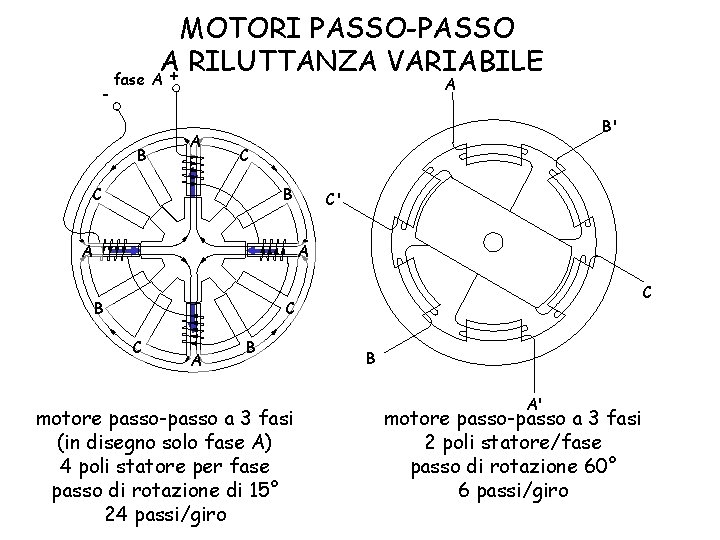 MOTORI PASSO-PASSO
A RILUTTANZA VARIABILE

fase A +
-

A
B
C
C
B
A
A
B
C
C
B
A

A
B'
C'
C
B
A'

motore passo-passo a 3 fasi
(in disegno solo fase A)
4 poli statore per fase
passo di rotazione di 15°
24 passi/giro

motore passo-passo a 3 fasi
2 poli statore/fase
passo di rotazione 60°
6 passi/giro