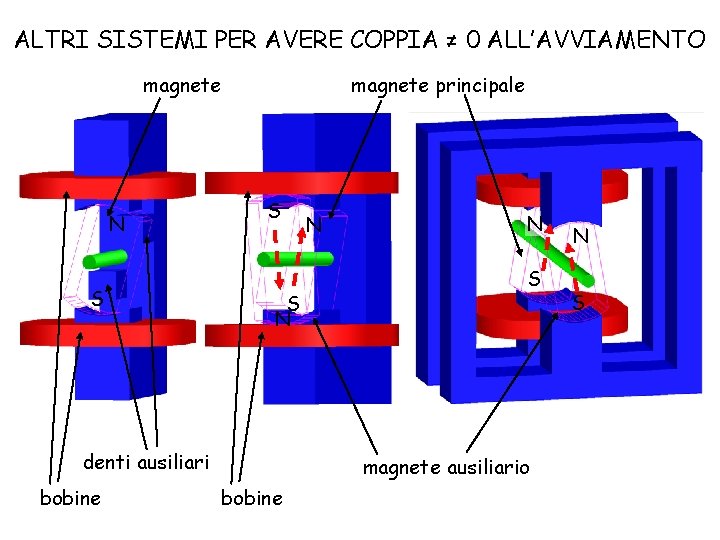 ALTRI SISTEMI PER AVERE COPPIA $\neq$ 0 ALL'AVVIAMENTO

magnete

magnete principale

N

S

S

N

S

N

N

N

S

S

denti ausiliari

bobine

bobine

magnete ausiliario