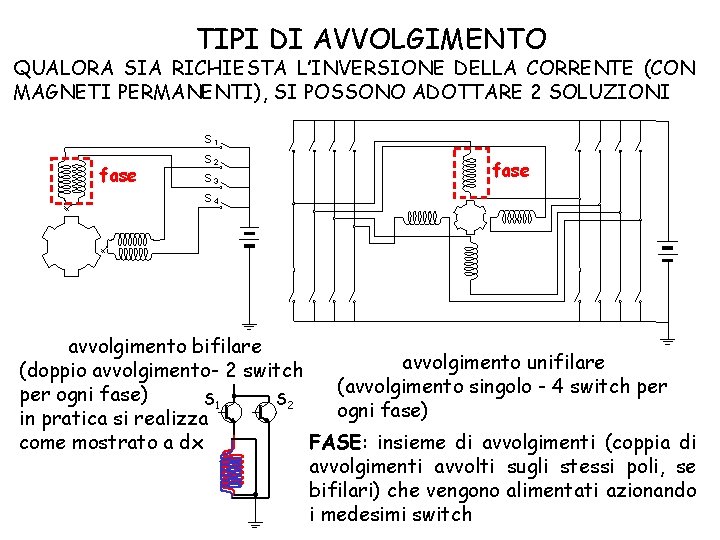 TIPI DI AVVOLGIMENTO

QUALORA SIA RICHIESTA L'INVERSIONE DELLA CORRENTE (CON MAGNETI PERMANENTI), SI POSSONO ADOTTARE 2 SOLUZIONI

$S_1$
$S_2$
$S_3$
$S_4$
fase

fase

avvolgimento bifilare (doppio avvolgimento- 2 switch per ogni fase)
in pratica si realizza come mostrato a dx

$S_1$ $S_2$

avvolgimento unifilare (avvolgimento singolo - 4 switch per ogni fase)

FASE: insieme di avvolgimenti (coppia di avvolgimenti avvolti sugli stessi poli, se bifilari) che vengono alimentati azionando i medesimi switch