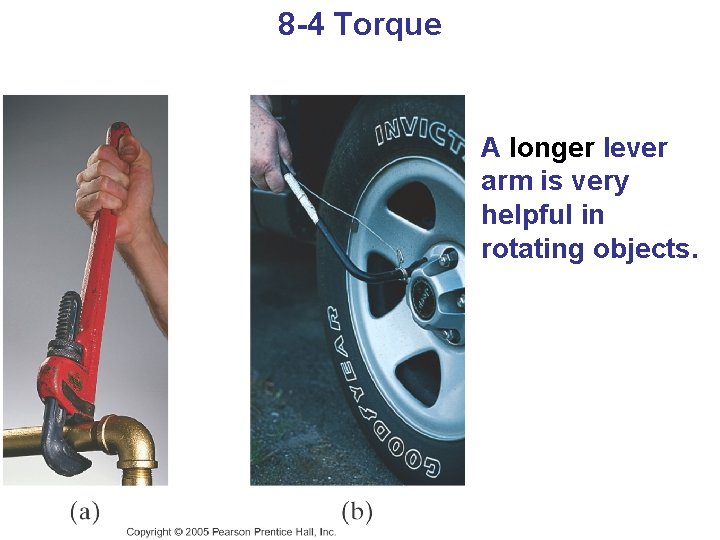 8-4 Torque

INVICT

GOODYEAR

A longer lever arm is very helpful in rotating objects.

(a)

(b)

Copyright © 2005 Pearson Prentice Hall, Inc.