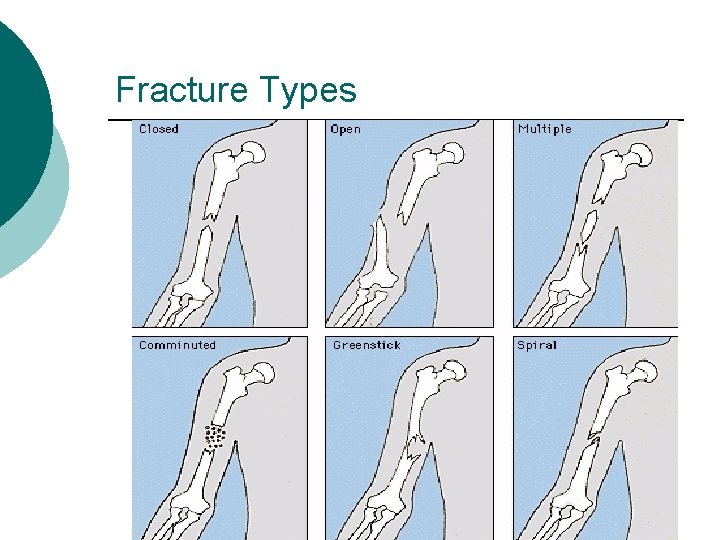 Fracture Types

Closed

Open

Multiple

Comminuted

Greenstick

Spiral