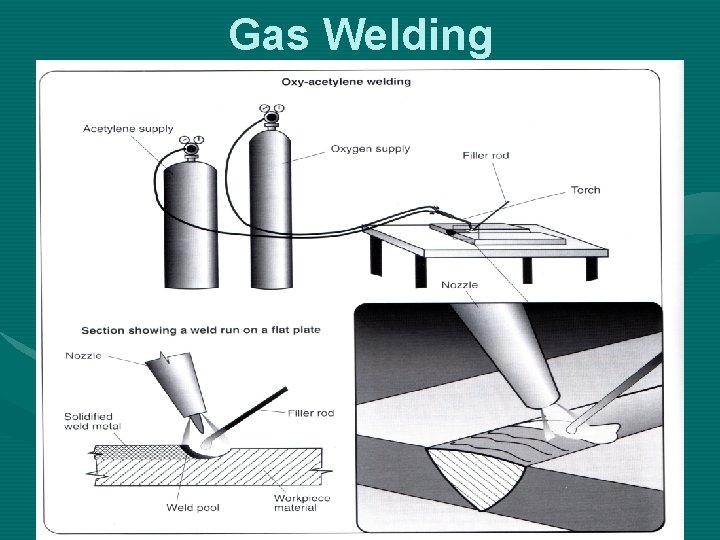 Gas Welding

Oxy-acetylene welding

Acetylene supply

Oxygen supply

Filler rod

Torch

Nozzle

Section showing a weld run on a flat plate

Nozzle

Solidified weld metal

Filler rod

Weld pool

Workpiece material