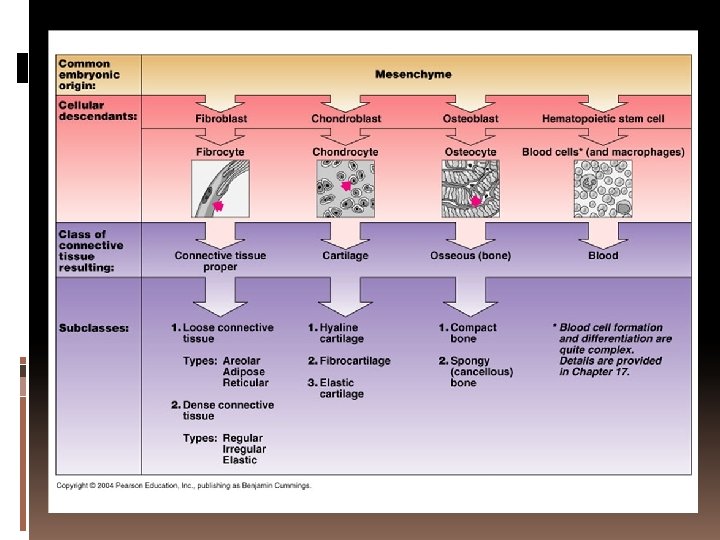 Common embryonic origin:

Mesenchyme

Cellular descendants:

Fibroblast

Chondroblast

Osteoblast

Hematopoietic stem cell

Fibrocyte

Chondrocyte

Osteocyte

Blood cells* (and macrophages)

Class of connective tissue resulting:

Connective tissue proper

Cartilage

Osseous (bone)

Blood

Subclasses:

1. Loose connective tissue

Types: Areolar Adipose Reticular

2. Dense connective tissue

Types: Regular Irregular Elastic

1. Hyaline cartilage

2. Fibrocartilage

3. Elastic cartilage

1. Compact bone

2. Spongy (cancellous) bone

* Blood cell formation and differentiation are quite complex. Details are provided in Chapter 17.

Copyright © 2004 Pearson Education, Inc., publishing as Benjamin Cummings.