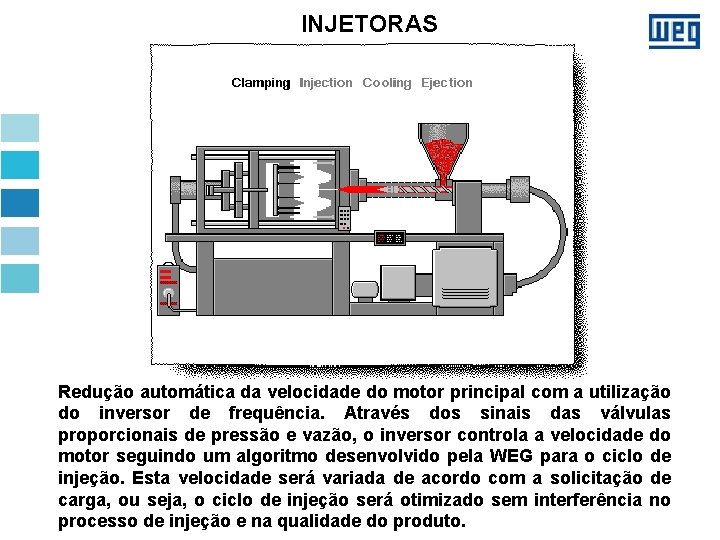 INJETORAS

WEG

Clamping Injection Cooling Ejection

Redução automática da velocidade do motor principal com a utilização do inversor de frequência. Através dos sinais das válvulas proporcionais de pressão e vazão, o inversor controla a velocidade do motor seguindo um algoritmo desenvolvido pela WEG para o ciclo de injeção. Esta velocidade será variada de acordo com a solicitação de carga, ou seja, o ciclo de injeção será otimizado sem interferência no processo de injeção e na qualidade do produto.