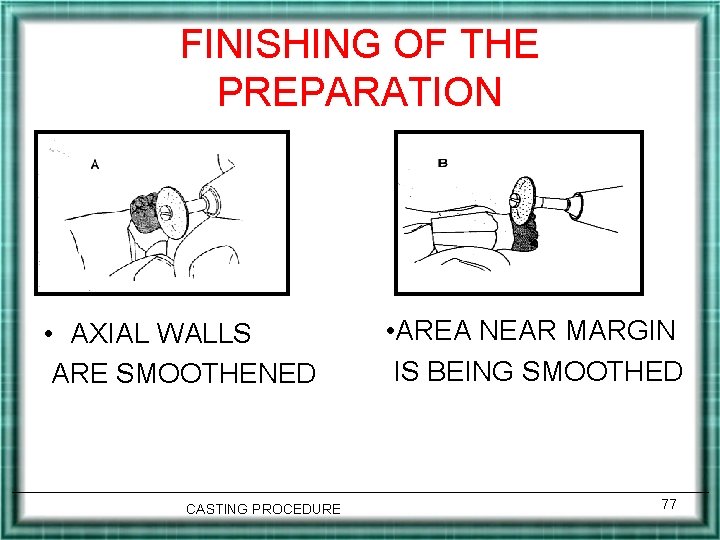 FINISHING OF THE PREPARATION

A

B

• AXIAL WALLS ARE SMOOTHENED

•AREA NEAR MARGIN IS BEING SMOOTHED

CASTING PROCEDURE

77