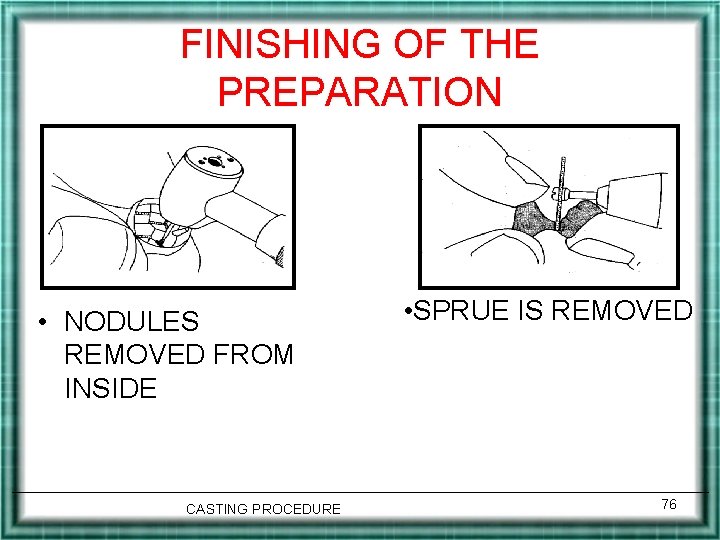 FINISHING OF THE PREPARATION

• NODULES REMOVED FROM INSIDE

•SPRUE IS REMOVED

CASTING PROCEDURE

76