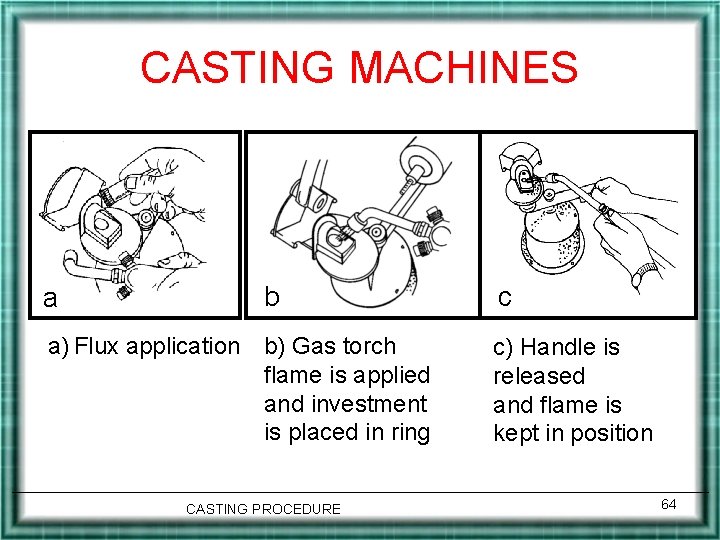 CASTING MACHINES

a

b

c

a) Flux application

b) Gas torch flame is applied and investment is placed in ring

c) Handle is released and flame is kept in position

CASTING PROCEDURE

64