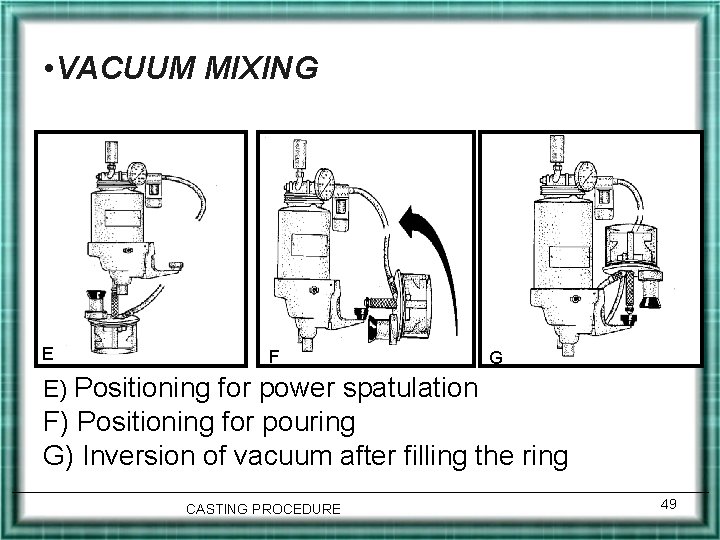 •VACUUM MIXING

E

F

G

E) Positioning for power spatulation
F) Positioning for pouring
G) Inversion of vacuum after filling the ring

CASTING PROCEDURE

49