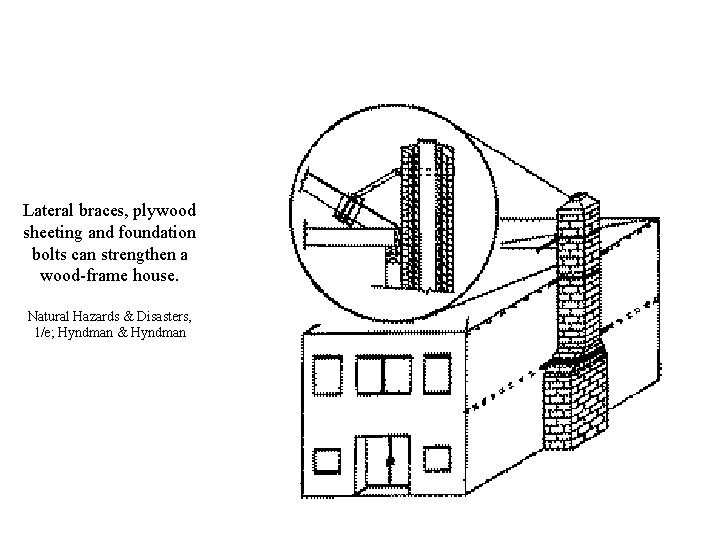 Lateral braces, plywood sheeting and foundation bolts can strengthen a wood-frame house.

Natural Hazards & Disasters, 1/e; Hyndman & Hyndman