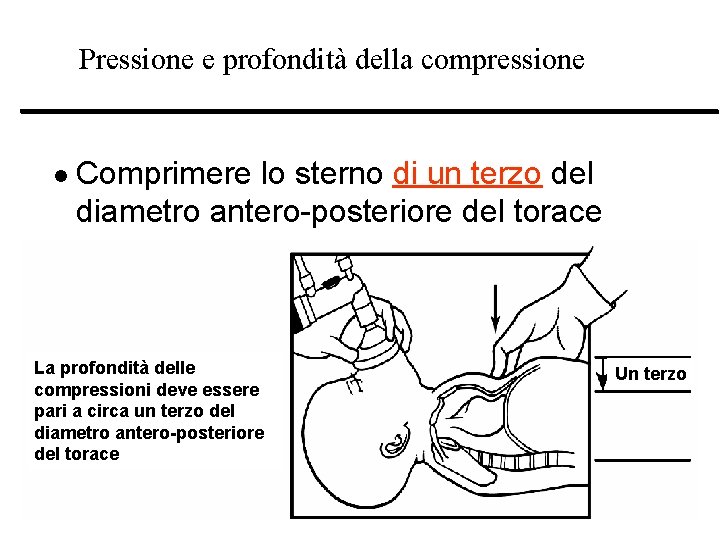 Pressione e profondità della compressione

• Comprimere lo sterno di un terzo del diametro antero-posteriore del torace

La profondità delle compressioni deve essere pari a circa un terzo del diametro antero-posteriore del torace

Un terzo