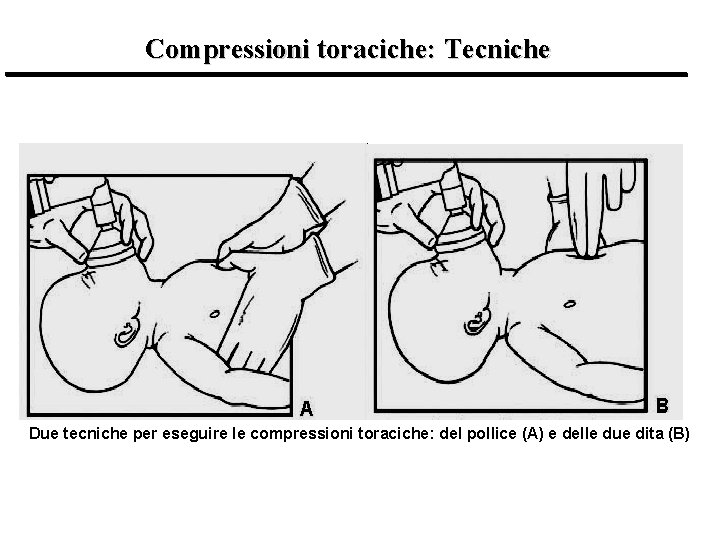 Compressioni toraciche: Tecniche

A

B

Due tecniche per eseguire le compressioni toraciche: del pollice (A) e delle due dita (B)