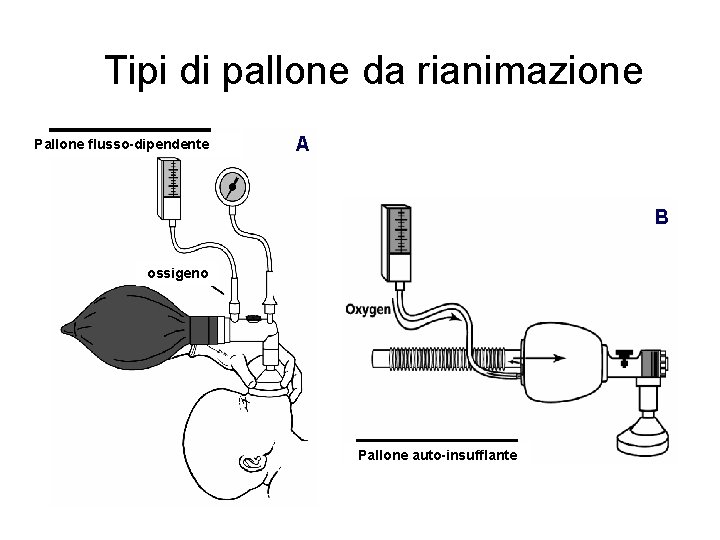 Tipi di pallone da rianimazione

Pallone flusso-dipendente

A

ossigeno

B

Oxygen

Pallone auto-insufflante