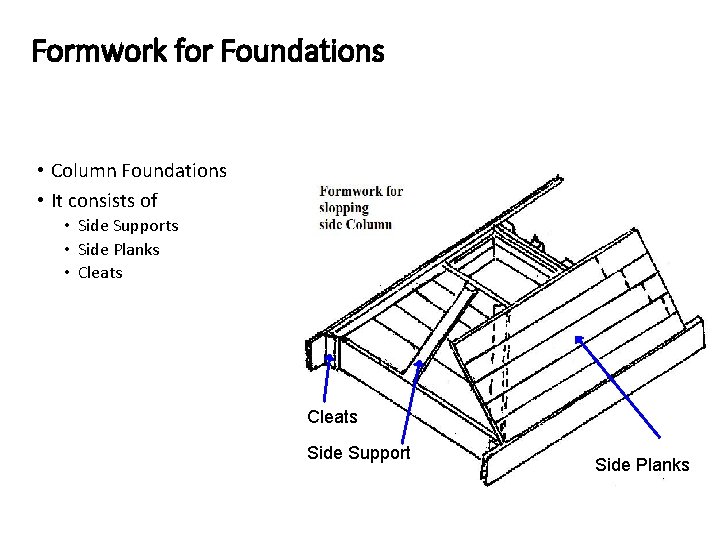 Formwork for Foundations

• Column Foundations
• It consists of
  • Side Supports
  • Side Planks
  • Cleats

Formwork for slopping side Column

Cleats

Side Support

Side Planks