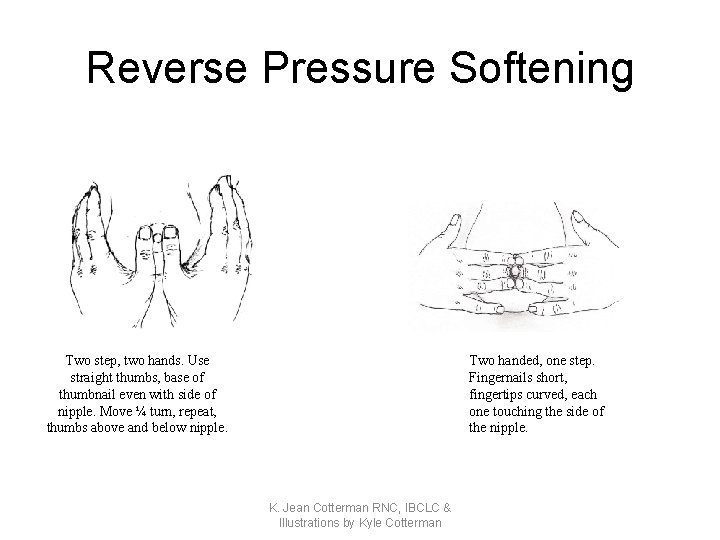 Reverse Pressure Softening

Two step, two hands. Use straight thumbs, base of thumbnail even with side of nipple. Move ¼ turn, repeat, thumbs above and below nipple.

Two handed, one step. Fingernails short, fingertips curved, each one touching the side of the nipple.

K. Jean Cotterman RNC, IBCLC & Illustrations by Kyle Cotterman