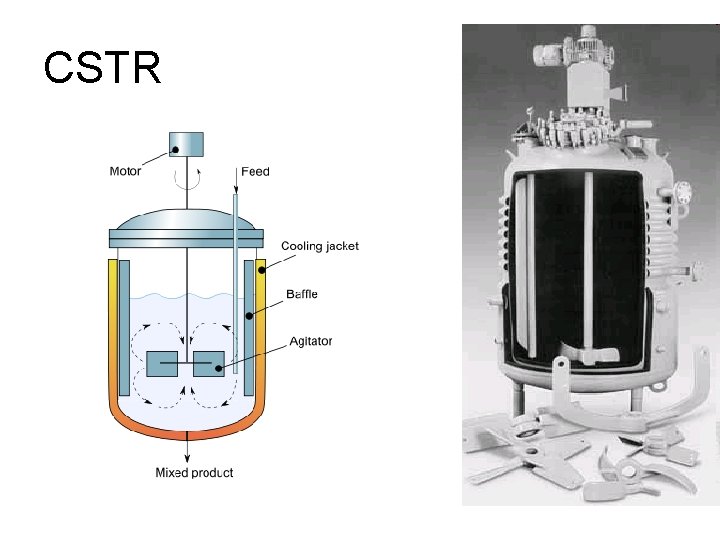 CSTR

Motor

Feed

Cooling jacket

Baffle

Agitator

Mixed product