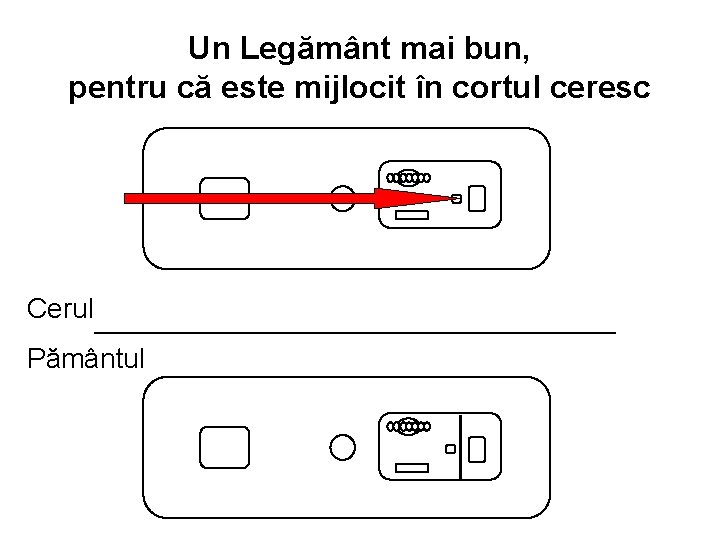 Un Legământ mai bun,
pentru că este mijlocit în cortul ceresc

Cerul

Pământul