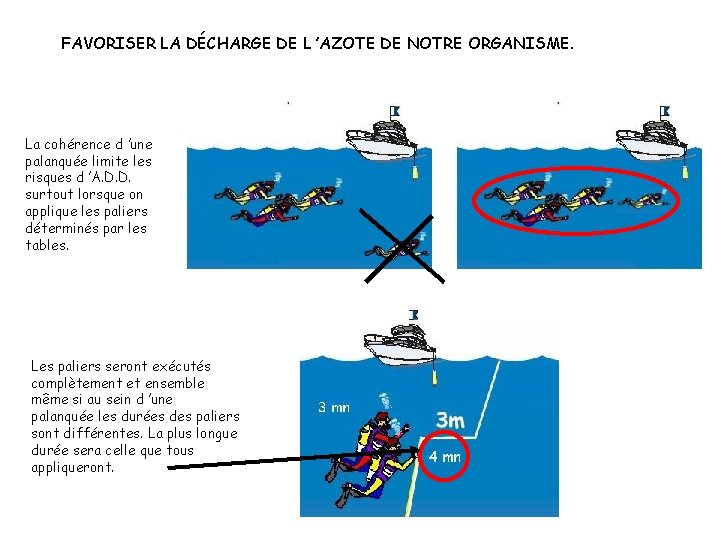 FAVORISER LA DÉCHARGE DE L 'AZOTE DE NOTRE ORGANISME.

La cohérence d 'une palanquée limite les risques d 'A.D.D. surtout lorsque on applique les paliers déterminés par les tables.

Les paliers seront exécutés complètement et ensemble même si au sein d 'une palanquée les durées des paliers sont différentes. La plus longue durée sera celle que tous appliqueront.

3 mn

3m

4 mn