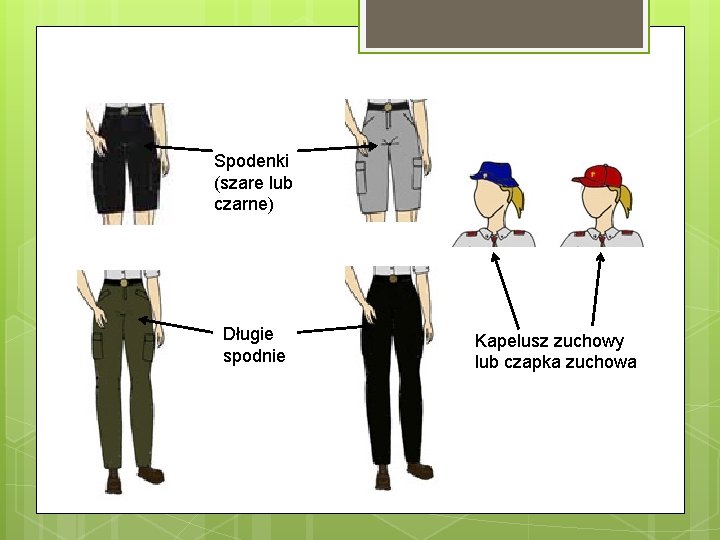 Spodenki (szare lub czarne)

Długie spodnie

Kapelusz zuchowy lub czapka zuchowa