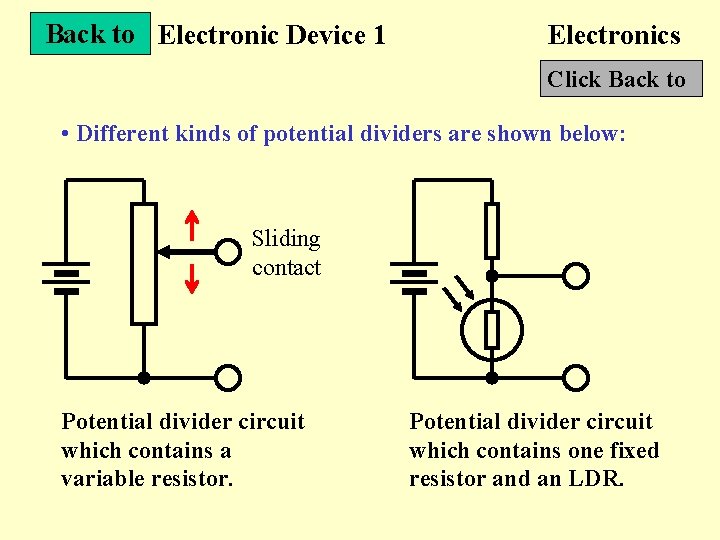 Back to Electronic Device 1

Electronics

Click Back to

• Different kinds of potential dividers are shown below:

Sliding contact

Potential divider circuit which contains a variable resistor.

Potential divider circuit which contains one fixed resistor and an LDR.