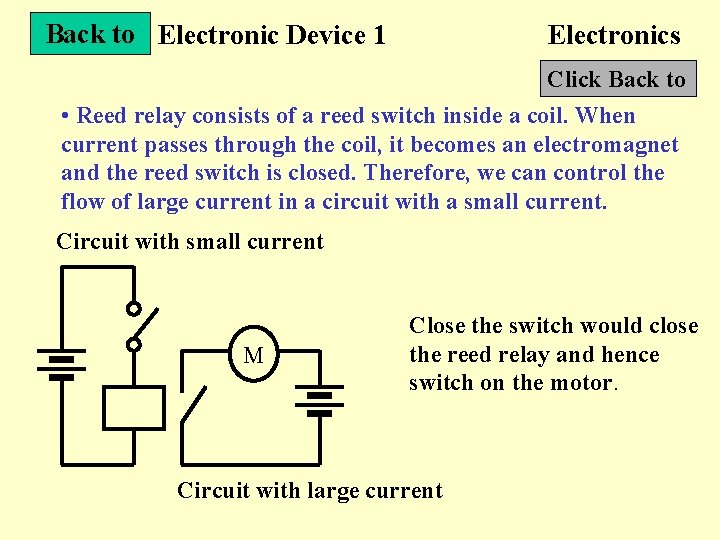 Back to Electronic Device 1

Electronics

Click Back to

• Reed relay consists of a reed switch inside a coil. When current passes through the coil, it becomes an electromagnet and the reed switch is closed. Therefore, we can control the flow of large current in a circuit with a small current.

Circuit with small current

M

Close the switch would close the reed relay and hence switch on the motor.

Circuit with large current