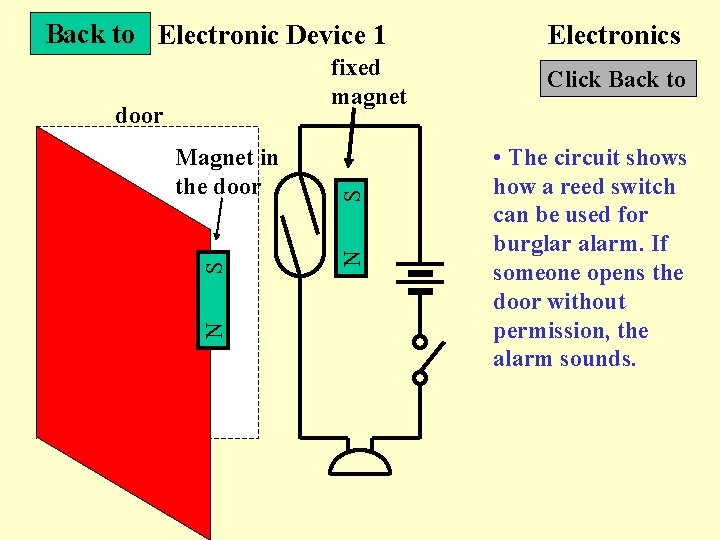 Back to

Electronic Device 1

Electronics

Click Back to

fixed magnet

door

Magnet in the door

S

N

S

N

• The circuit shows how a reed switch can be used for burglar alarm. If someone opens the door without permission, the alarm sounds.