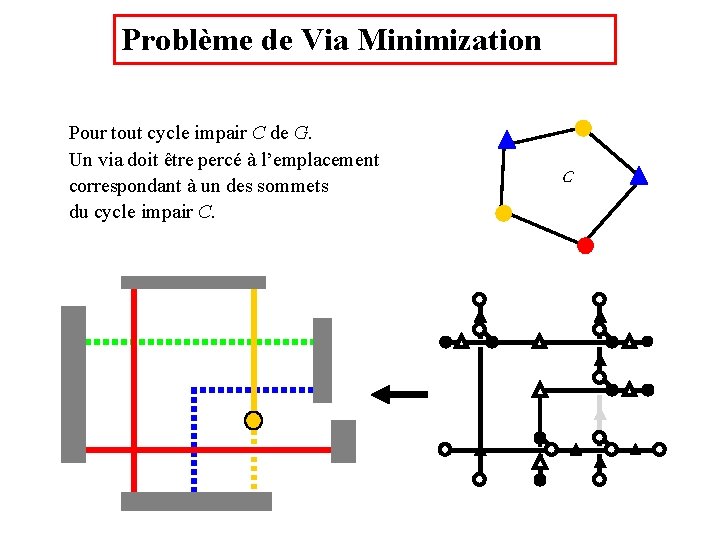 Problème de Via Minimization

Pour tout cycle impair $C$ de $G$.
Un via doit être percé à l'emplacement correspondant à un des sommets du cycle impair $C$.

$C$