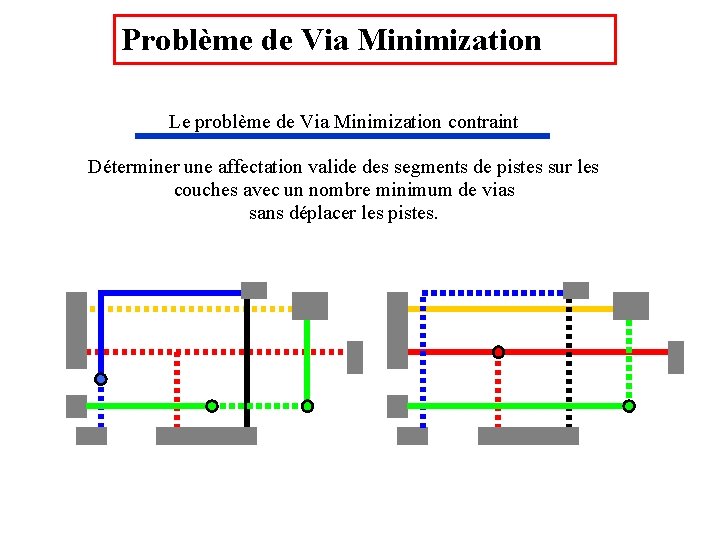 Problème de Via Minimization

Le problème de Via Minimization contraint

Déterminer une affectation valide des segments de pistes sur les couches avec un nombre minimum de vias sans déplacer les pistes.