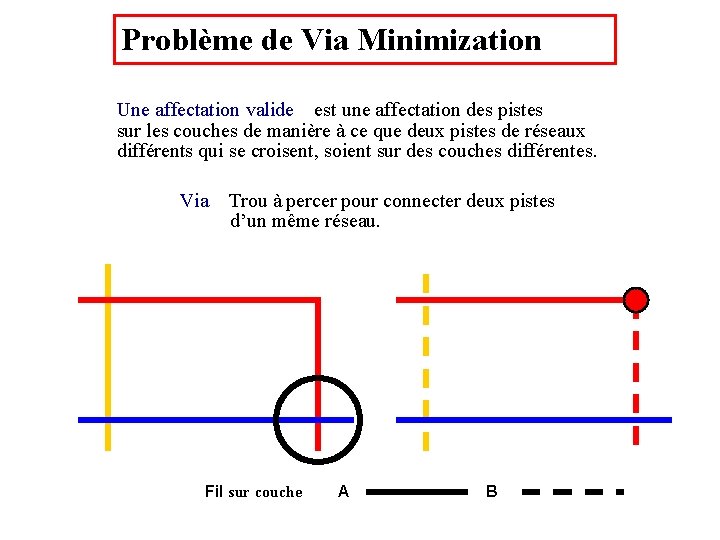 Problème de Via Minimization

Une affectation valide est une affectation des pistes sur les couches de manière à ce que deux pistes de réseaux différents qui se croisent, soient sur des couches différentes.

Via Trou à percer pour connecter deux pistes d'un même réseau.

Fil sur couche A B