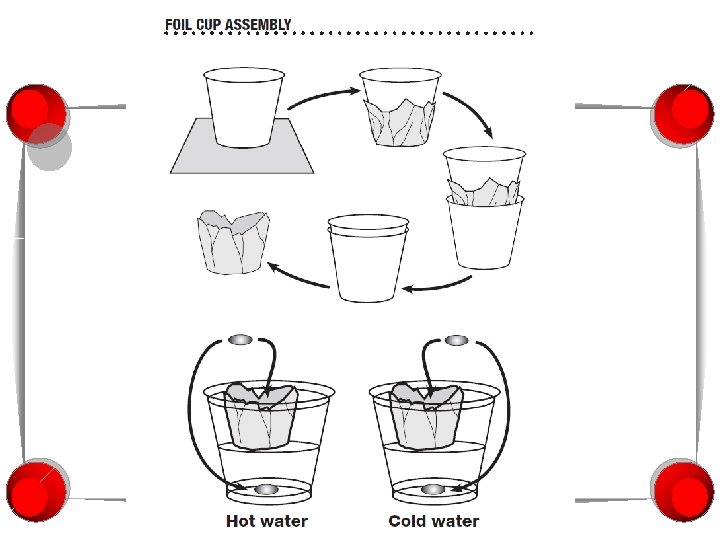 FOIL CUP ASSEMBLY

Hot water

Cold water