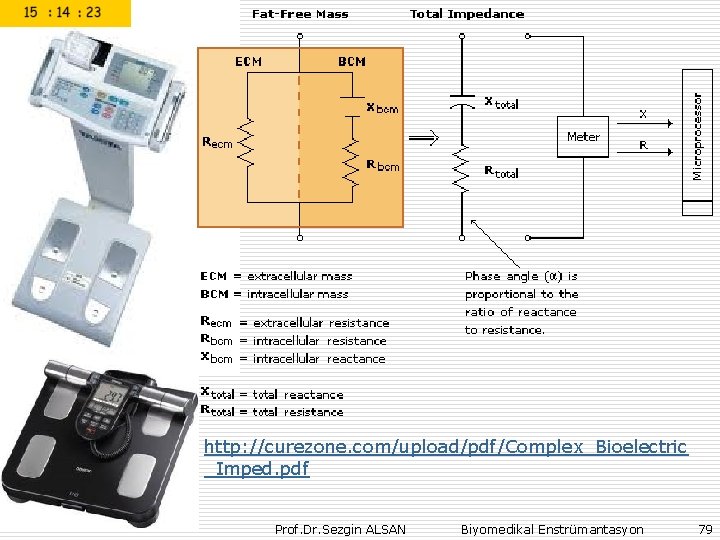 15 : 14 : 23

Fat-Free Mass

Total Impedance

ECM

BCM

$X_{bcm}$

$R_{ecm}$

$R_{bcm}$

$X_{total}$

$R_{total}$

Meter

X

R

Microprocessor

ECM = extracellular mass
BCM = intracellular mass

$R_{ecm}$ = extracellular resistance
$R_{bcm}$ = intracellular resistance
$X_{bcm}$ = intracellular reactance

$X_{total}$ = total reactance
$R_{total}$ = total resistance

Phase angle ($\alpha$) is proportional to the ratio of reactance to resistance.

http://curezone.com/upload/pdf/Complex_Bioelectric_Imped.pdf

Prof.Dr.Sezgin ALSAN Biyomedikal Enstrümantasyon 79