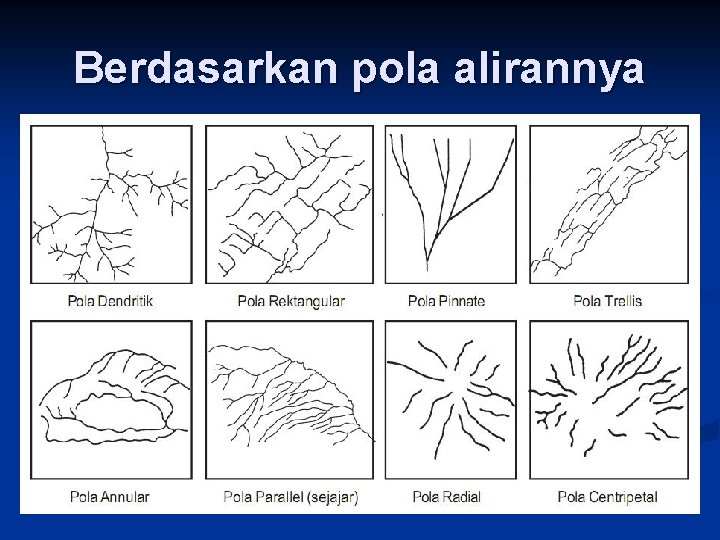 Berdasarkan pola alirannya

Pola Dendritik

Pola Rektangular

Pola Pinnate

Pola Trellis

Pola Annular

Pola Parallel (sejajar)

Pola Radial

Pola Centripetal