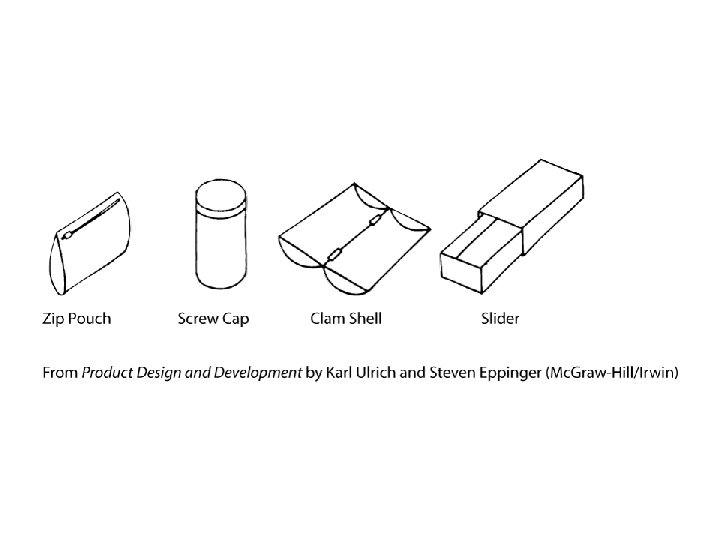 Zip Pouch

Screw Cap

Clam Shell

Slider

From Product Design and Development by Karl Ulrich and Steven Eppinger (McGraw-Hill/Irwin)