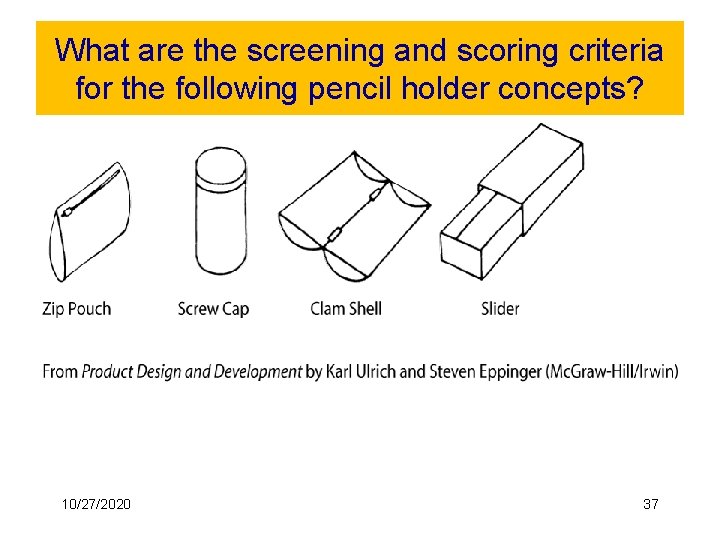 What are the screening and scoring criteria for the following pencil holder concepts?

Zip Pouch

Screw Cap

Clam Shell

Slider

From Product Design and Development by Karl Ulrich and Steven Eppinger (McGraw-Hill/Irwin)

10/27/2020

37