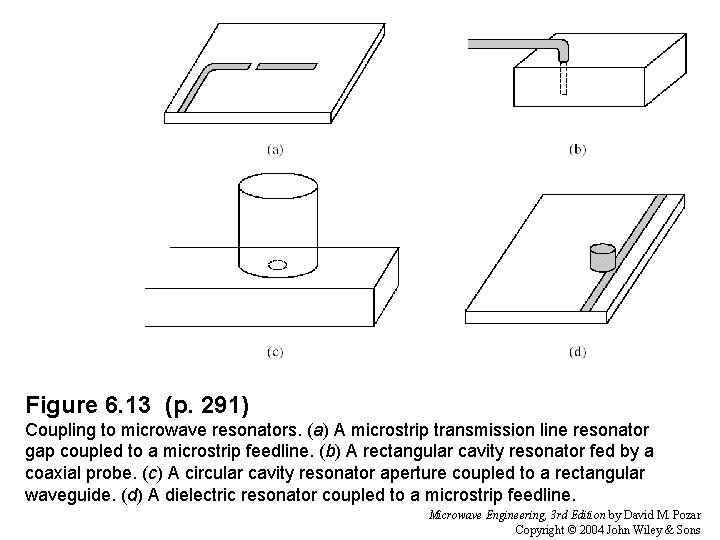 (a)

(b)

(c)

(d)

Figure 6.13 (p. 291)
Coupling to microwave resonators. (a) A microstrip transmission line resonator gap coupled to a microstrip feedline. (b) A rectangular cavity resonator fed by a coaxial probe. (c) A circular cavity resonator aperture coupled to a rectangular waveguide. (d) A dielectric resonator coupled to a microstrip feedline.

Microwave Engineering, 3rd Edition by David M. Pozar
Copyright © 2004 John Wiley & Sons