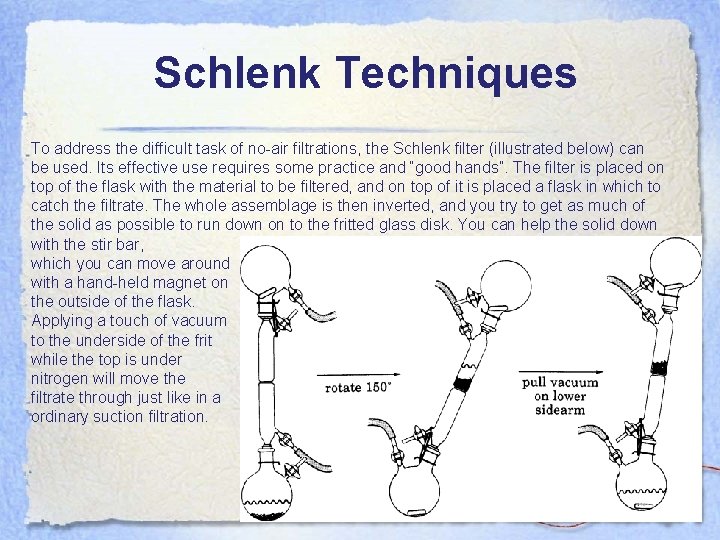 Schlenk Techniques

To address the difficult task of no-air filtrations, the Schlenk filter (illustrated below) can be used. Its effective use requires some practice and "good hands". The filter is placed on top of the flask with the material to be filtered, and on top of it is placed a flask in which to catch the filtrate. The whole assemblage is then inverted, and you try to get as much of the solid as possible to run down on to the fritted glass disk. You can help the solid down with the stir bar, which you can move around with a hand-held magnet on the outside of the flask. Applying a touch of vacuum to the underside of the frit while the top is under nitrogen will move the filtrate through just like in a ordinary suction filtration.

rotate 150°

pull vacuum on lower sidearm