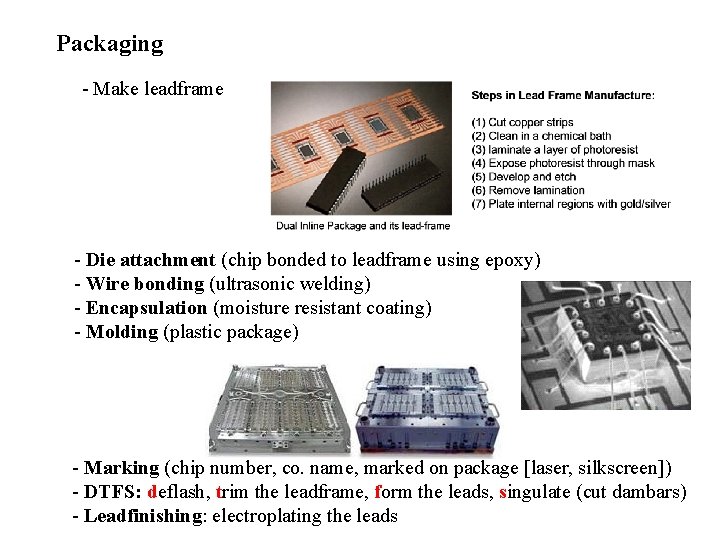 Packaging

- Make leadframe

Dual Inline Package and its lead-frame

Steps in Lead Frame Manufacture:

(1) Cut copper strips
(2) Clean in a chemical bath
(3) laminate a layer of photoresist
(4) Expose photoresist through mask
(5) Develop and etch
(6) Remove lamination
(7) Plate internal regions with gold/silver

- Die attachment (chip bonded to leadframe using epoxy)
- Wire bonding (ultrasonic welding)
- Encapsulation (moisture resistant coating)
- Molding (plastic package)

- Marking (chip number, co. name, marked on package [laser, silkscreen])
- DTFS: deflash, trim the leadframe, form the leads, singulate (cut dambars)
- Leadfinishing: electroplating the leads