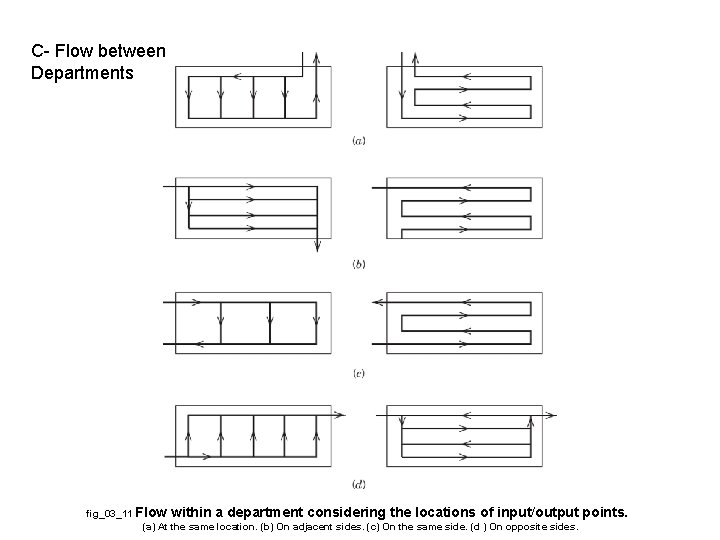 C- Flow between Departments

(a)

(b)

(c)

(d)

fig_03_11 Flow within a department considering the locations of input/output points.
(a) At the same location. (b) On adjacent sides. (c) On the same side. (d ) On opposite sides.