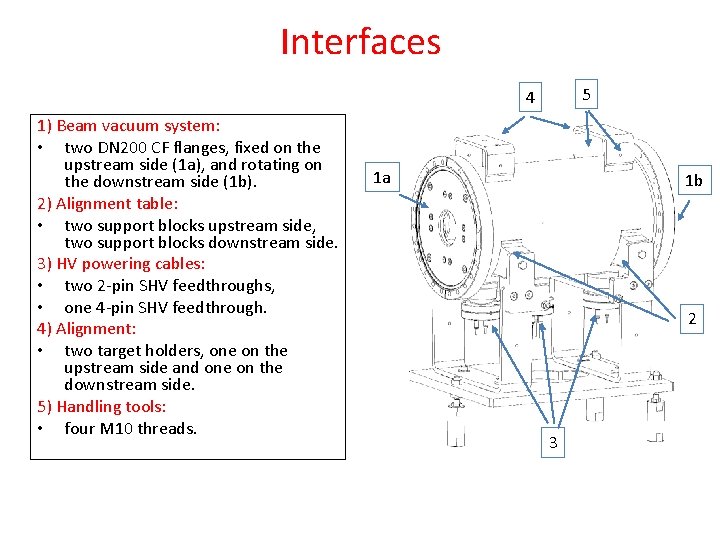 Interfaces

1) Beam vacuum system:
• two DN200 CF flanges, fixed on the upstream side (1a), and rotating on the downstream side (1b).
2) Alignment table:
• two support blocks upstream side, two support blocks downstream side.
3) HV powering cables:
• two 2-pin SHV feedthroughs,
• one 4-pin SHV feedthrough.
4) Alignment:
• two target holders, one on the upstream side and one on the downstream side.
5) Handling tools:
• four M10 threads.

4
5
1a
1b
2
3