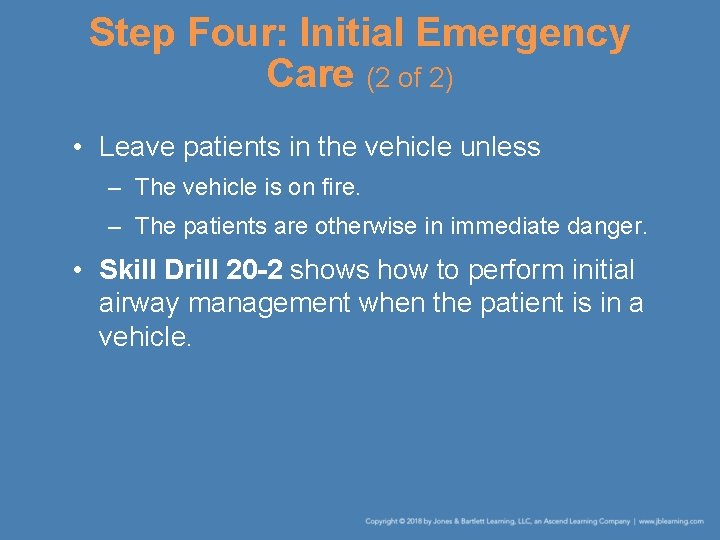 Step Four: Initial Emergency Care (2 of 2)

• Leave patients in the vehicle unless
– The vehicle is on fire.
– The patients are otherwise in immediate danger.

• Skill Drill 20-2 shows how to perform initial airway management when the patient is in a vehicle.

Copyright © 2018 by Jones & Bartlett Learning, LLC, an Ascend Learning Company | www.jblearning.com