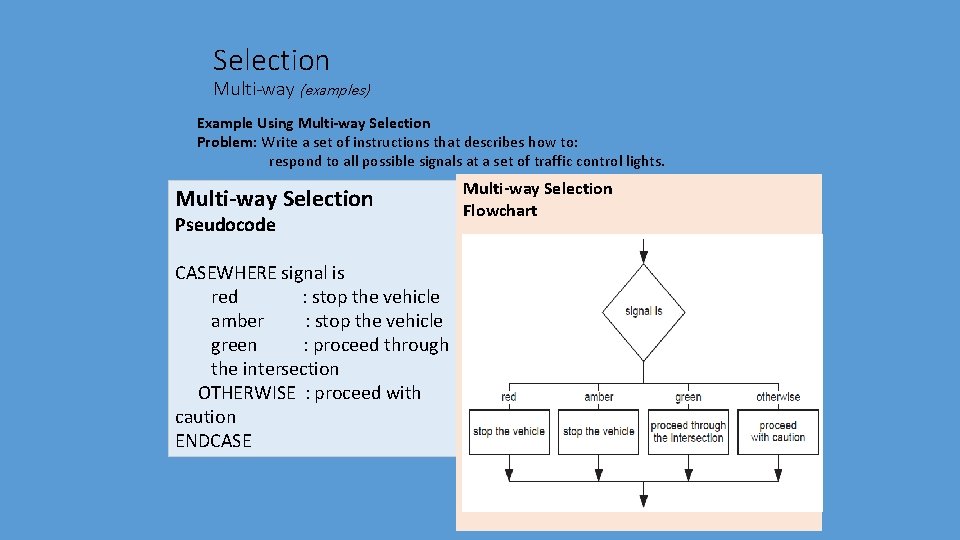 Selection
Multi-way (examples)

Example Using Multi-way Selection
Problem: Write a set of instructions that describes how to: respond to all possible signals at a set of traffic control lights.

Multi-way Selection
Pseudocode

CASEWHERE signal is
red : stop the vehicle
amber : stop the vehicle
green : proceed through the intersection
OTHERWISE : proceed with caution
ENDCASE

Multi-way Selection
Flowchart

signal is
red
amber
green
otherwise
stop the vehicle
stop the vehicle
proceed through the intersection
proceed with caution