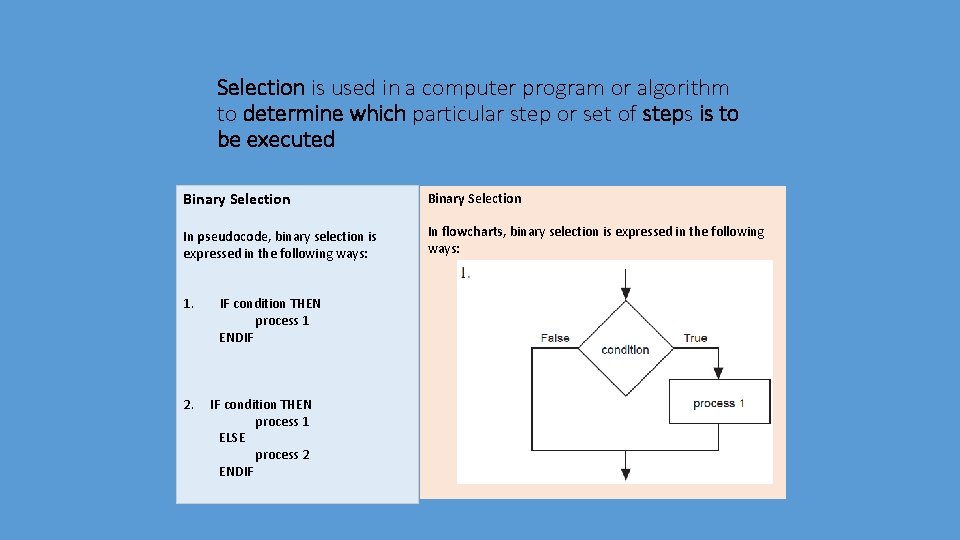 Selection is used in a computer program or algorithm to determine which particular step or set of steps is to be executed

Binary Selection

In pseudocode, binary selection is expressed in the following ways:

1. IF condition THEN
process 1
ENDIF

2. IF condition THEN
process 1
ELSE
process 2
ENDIF

Binary Selection

In flowcharts, binary selection is expressed in the following ways:

1.

False

condition

True

process 1