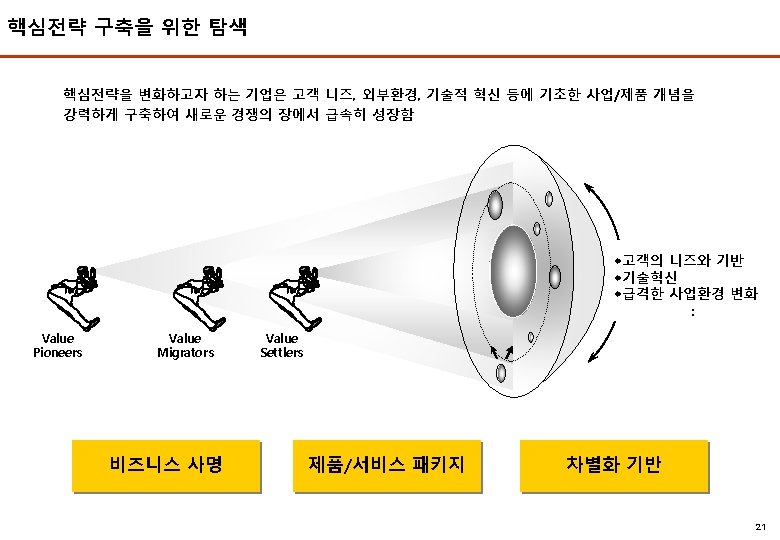 핵심전략 구축을 위한 탐색

핵심전략을 변화하고자 하는 기업은 고객 니즈, 외부환경, 기술적 혁신 등에 기초한 사업/제품 개념을 강력하게 구축하여 새로운 경쟁의 장에서 급속히 성장함

Value Pioneers

Value Migrators

Value Settlers

◆고객의 니즈와 기반
◆기술혁신
◆급격한 사업환경 변화
:

비즈니스 사명

제품/서비스 패키지

차별화 기반

21