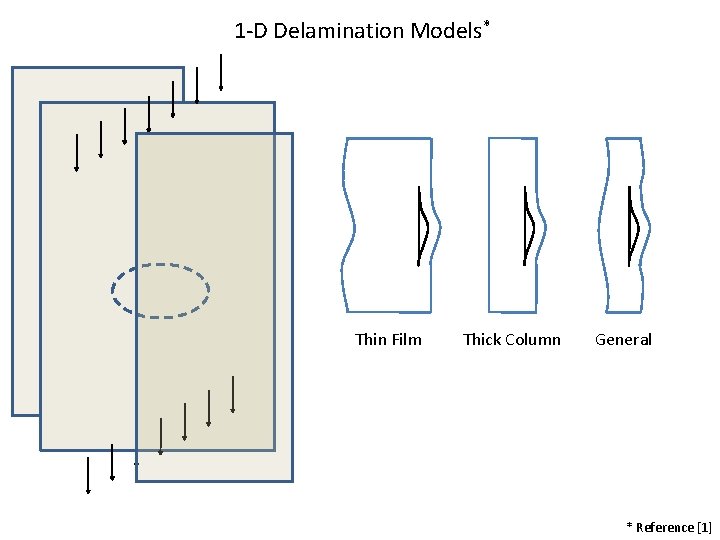 1-D Delamination Models*

Thin Film

Thick Column

General

* Reference [1]