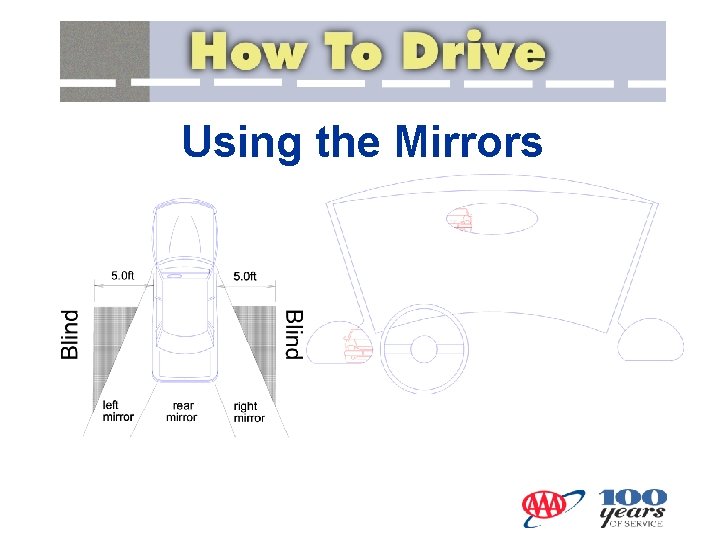 How To Drive

Using the Mirrors

5.0ft

5.0ft

Blind

Blind

left mirror

rear mirror

right mirror

AAA

100 years OF SERVICE